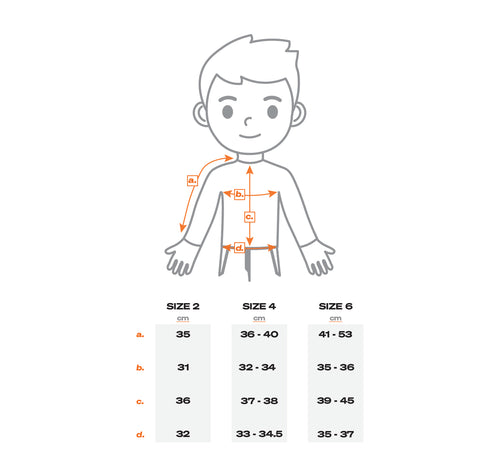 a.
b.
c.
d.

|  | SIZE 2 | SIZE 4 | SIZE 6 |
|---|---|---|---|
|  | cm | cm | cm |
| a. | 35 | 36 - 40 | 41 - 53 |
| b. | 31 | 32 - 34 | 35 - 36 |
| c. | 36 | 37 - 38 | 39 - 45 |
| d. | 32 | 33 - 34.5 | 35 - 37 |